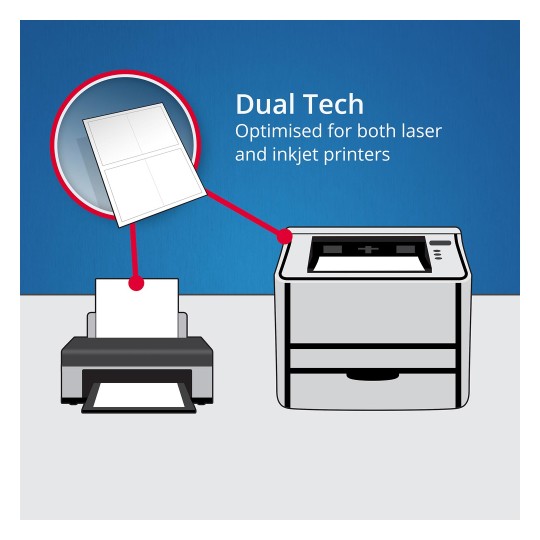 Dual Tech
Optimised for both laser and inkjet printers