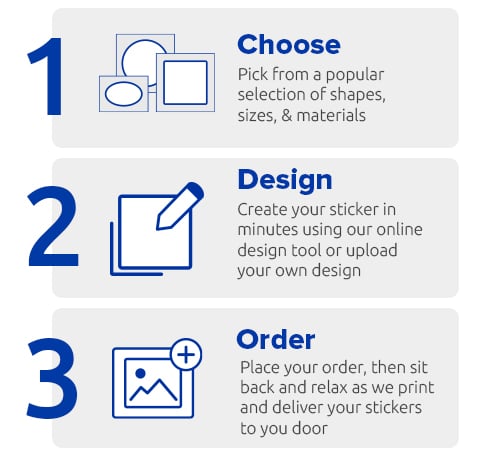 1

Choose

Pick from a popular selection of shapes, sizes, & materials

2

Design

Create your sticker in minutes using our online design tool or upload your own design

3

Order

Place your order, then sit back and relax as we print and deliver your stickers to you door